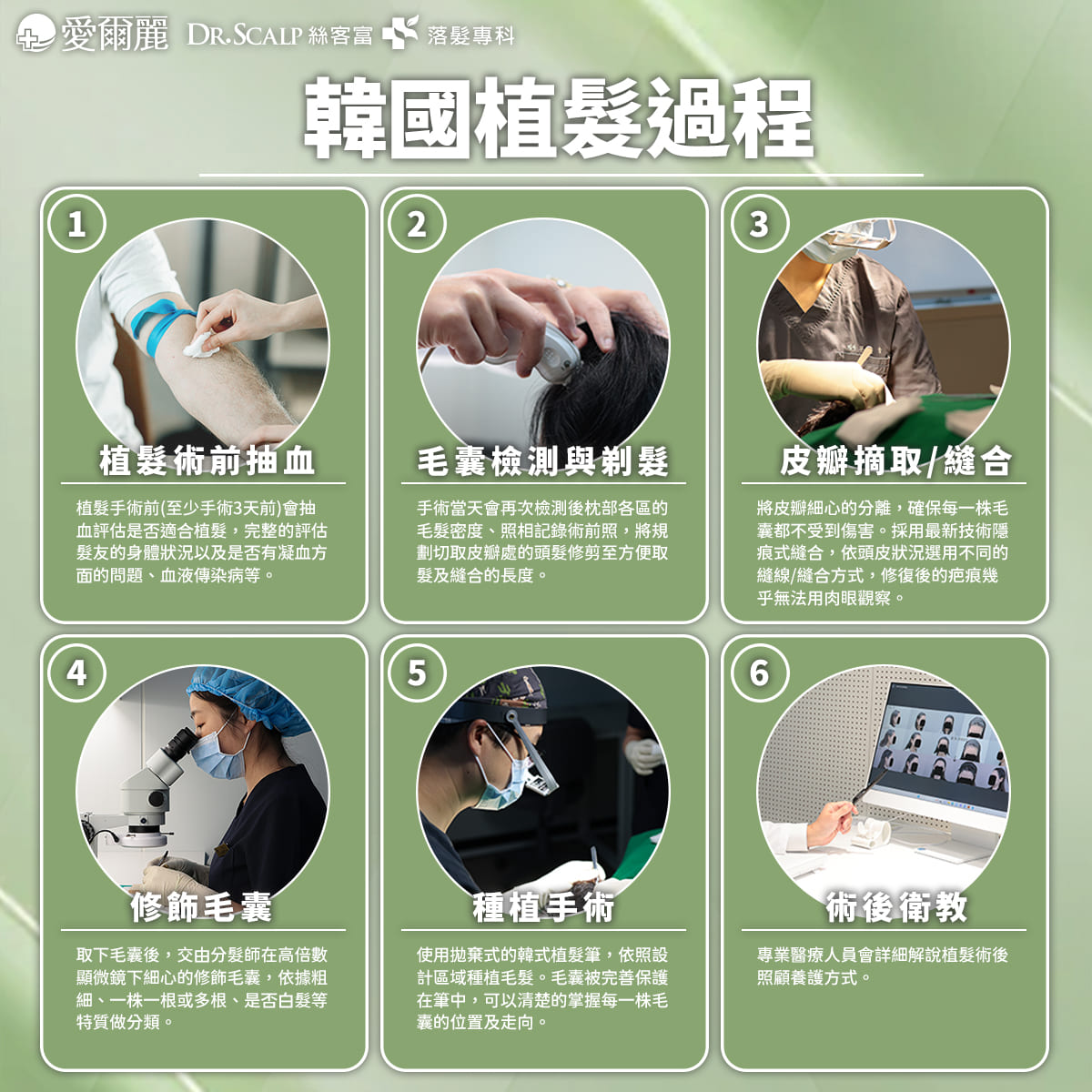 愛爾麗 DR.SCALP 絲客富 落髮專科

韓國植髮過程

1
植髮術前抽血
植髮手術前(至少手術3天前)會抽血評估是否適合植髮，完整的評估髮友的身體狀況以及是否有凝血方面的問題、血液傳染病等。

2
毛囊檢測與剃髮
手術當天會再次檢測後枕部各區的毛髮密度、照相記錄術前照，將規劃切取皮瓣處的頭髮修剪至方便取髮及縫合的長度。

3
皮瓣摘取/縫合
將皮瓣細心的分離，確保每一株毛囊都不受到傷害。採用最新技術隱痕式縫合，依頭皮狀況選用不同的縫線/縫合方式，修復後的疤痕幾乎無法用肉眼觀察。

4
修飾毛囊
取下毛囊後，交由分髮師在高倍數顯微鏡下細心的修飾毛囊，依據粗細、一株一根或多根、是否白髮等特質做分類。

5
種植手術
使用拋棄式的韓式植髮筆，依照設計區域種植毛髮。毛囊被完善保護在筆中，可以清楚的掌握每一株毛囊的位置及走向。

6
術後衛教
專業醫療人員會詳細解說植髮術後照顧養護方式。